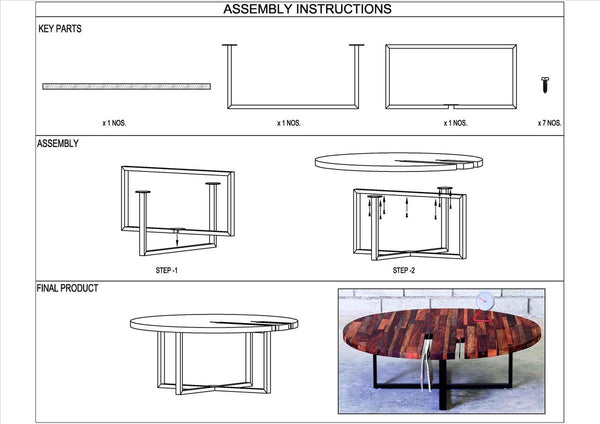 ASSEMBLY INSTRUCTIONS

KEY PARTS

x 1 NOS.

x 1 NOS.

x 1 NOS.

x 7 NOS.

ASSEMBLY

STEP -1

STEP -2

FINAL PRODUCT